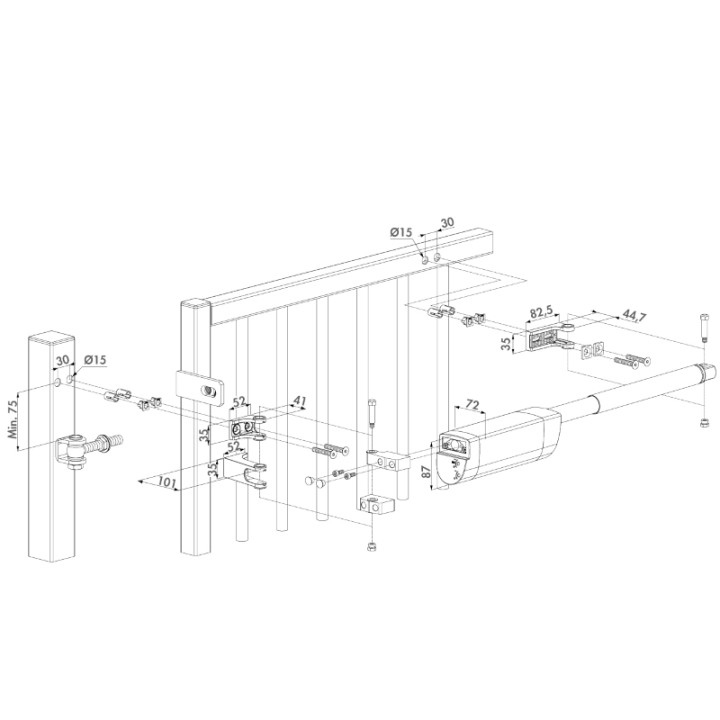 Ø15
30
82,5
44,7
35
30
Ø15
Min. 75
52
41
35
52
35
101
72
87