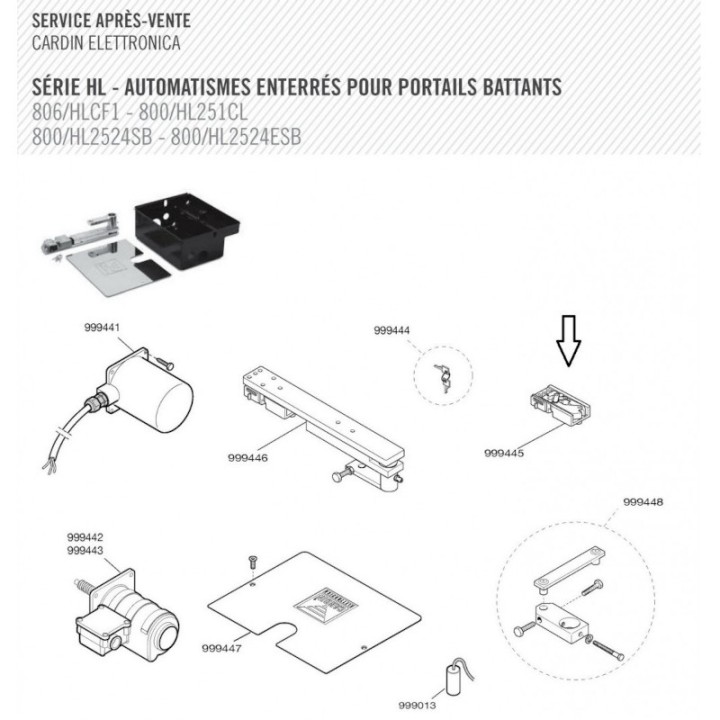 SERVICE APRÈS-VENTE
CARDIN ELETTRONICA

SÉRIE HL - AUTOMATISMES ENTERRÉS POUR PORTAILS BATTANTS
806/HLCF1 - 800/HL251CL
800/HL2524SB - 800/HL2524ESB

999441

999444

999446

999445

999448

999442
999443

999447

999013