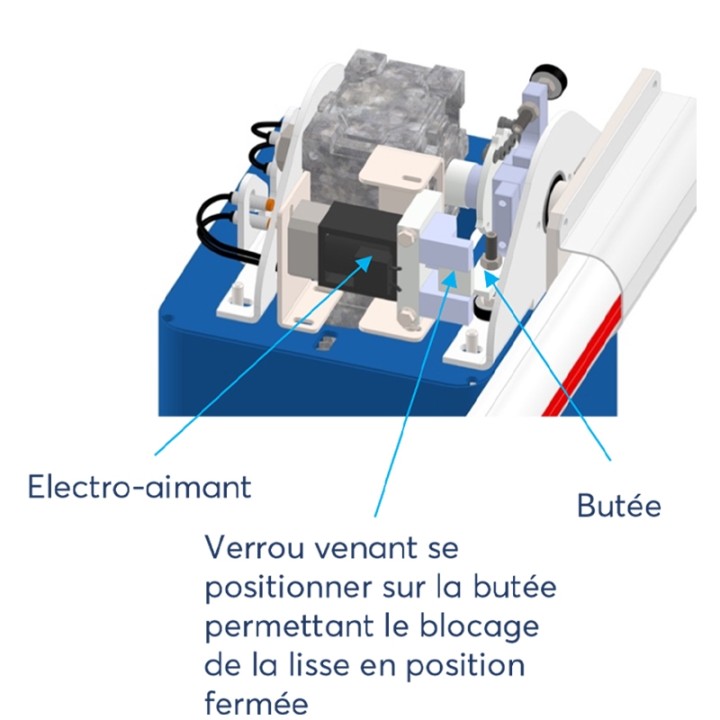 Electro-aimant

Butée

Verrou venant se positionner sur la butée permettant le blocage de la lisse en position fermée