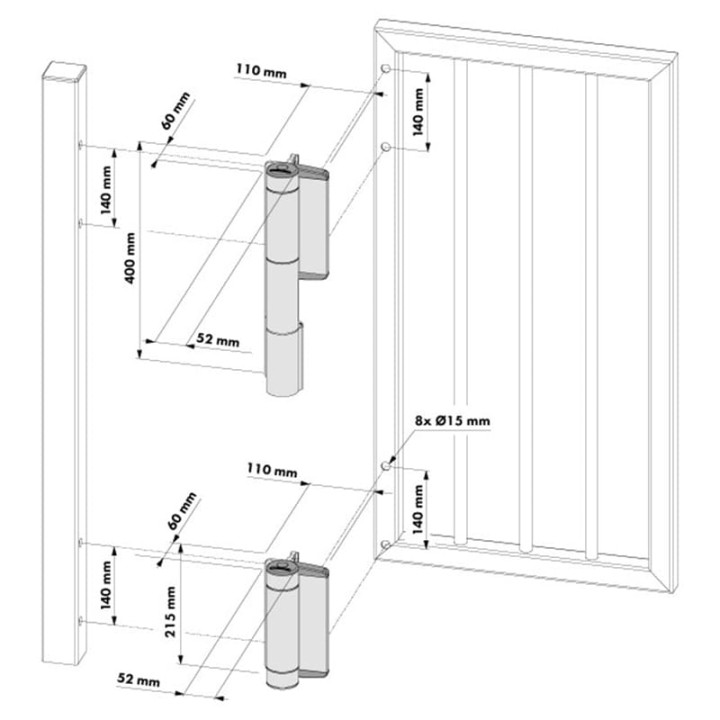 110 mm
60 mm
140 mm
140 mm
400 mm
52 mm
8x Ø15 mm
110 mm
60 mm
140 mm
140 mm
215 mm
52 mm