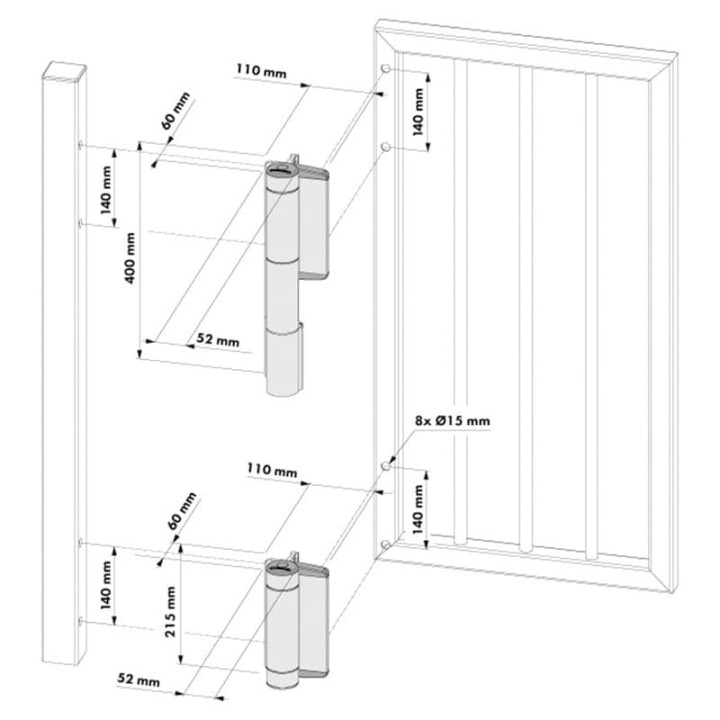 110 mm
60 mm
140 mm
140 mm
400 mm
52 mm
8x Ø15 mm
110 mm
60 mm
140 mm
140 mm
215 mm
52 mm