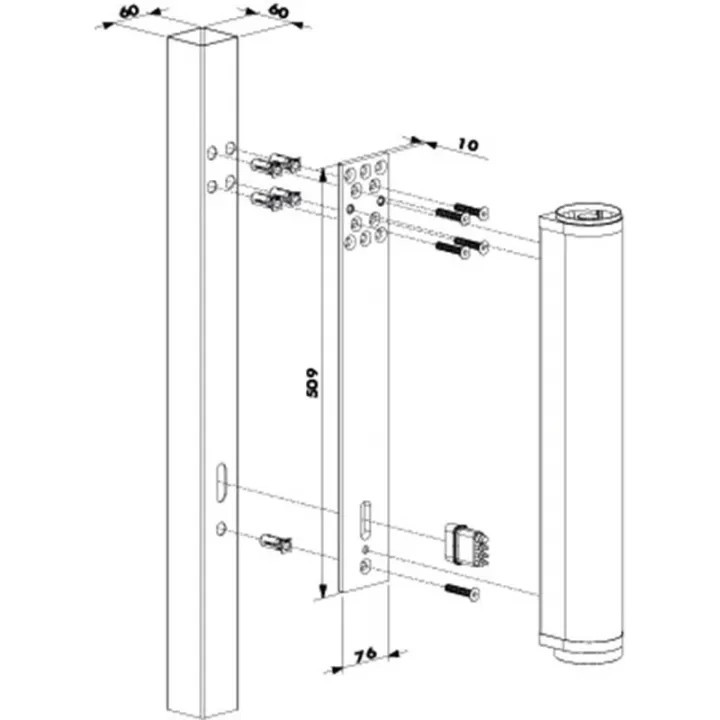 60
60
10
509
76